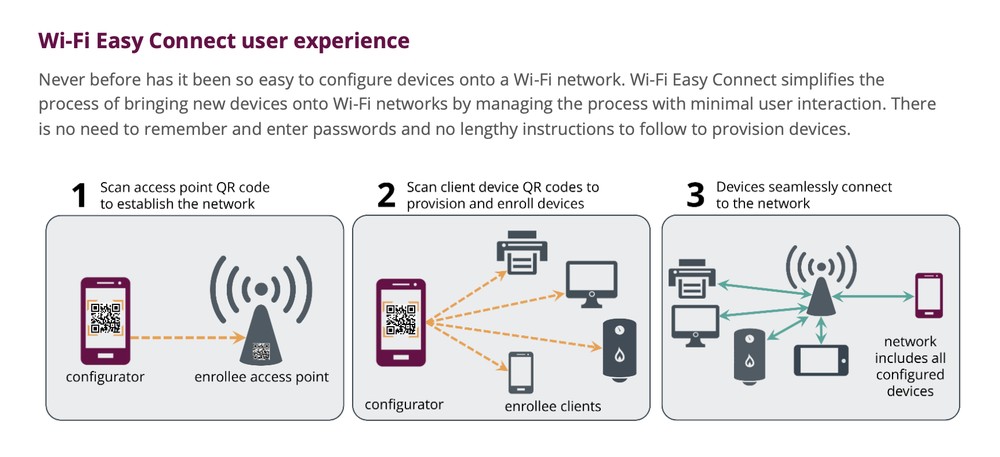 Wi-Fi Easy Connect user experience

Never before has it been so easy to configure devices onto a Wi-Fi network. Wi-Fi Easy Connect simplifies the process of bringing new devices onto Wi-Fi networks by managing the process with minimal user interaction. There is no need to remember and enter passwords and no lengthy instructions to follow to provision devices.

1 Scan access point QR code to establish the network

configurator

enrollee access point

2 Scan client device QR codes to provision and enroll devices

configurator

enrollee clients

3 Devices seamlessly connect to the network

network includes all configured devices