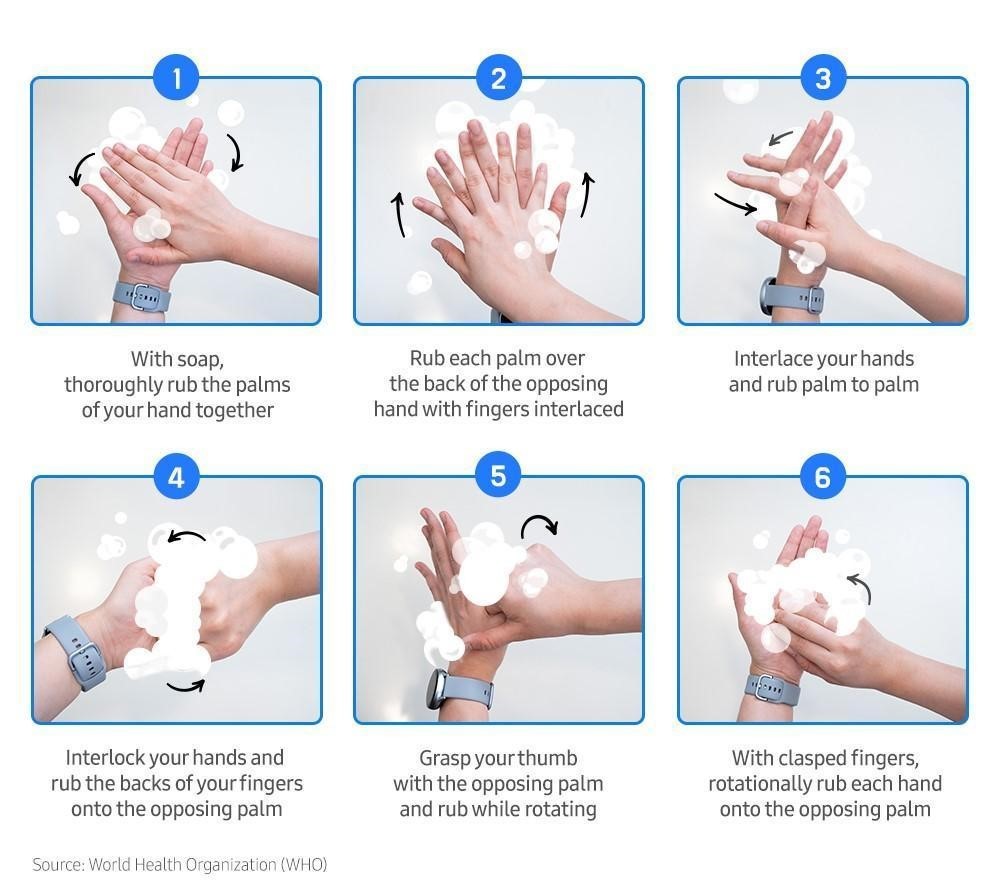 1

With soap, thoroughly rub the palms of your hand together

2

Rub each palm over the back of the opposing hand with fingers interlaced

3

Interlace your hands and rub palm to palm

4

Interlock your hands and rub the backs of your fingers onto the opposing palm

5

Grasp your thumb with the opposing palm and rub while rotating

6

With clasped fingers, rotationally rub each hand onto the opposing palm

Source: World Health Organization (WHO)