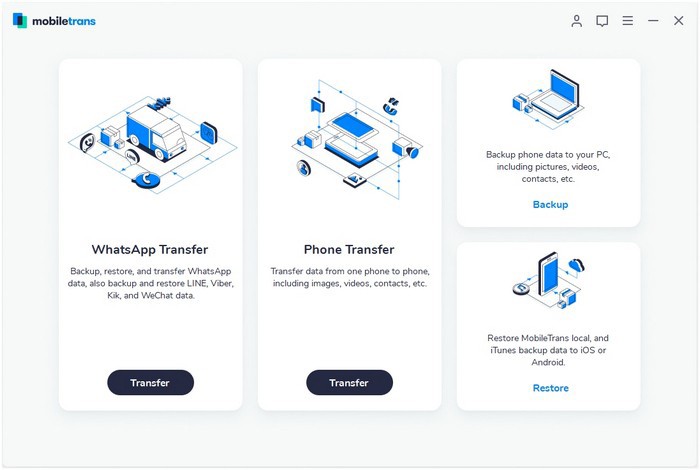 mobiletrans

WhatsApp Transfer

Backup, restore, and transfer WhatsApp data, also backup and restore LINE, Viber, Kik, and WeChat data.

Transfer

Phone Transfer

Transfer data from one phone to phone, including images, videos, contacts, etc.

Transfer

Backup phone data to your PC, including pictures, videos, contacts, etc.

Backup

Restore MobileTrans local, and iTunes backup data to iOS or Android.

Restore