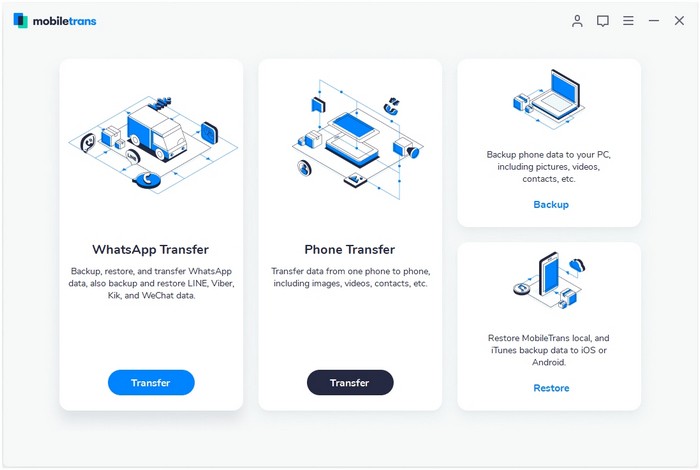 mobiletrans

WhatsApp Transfer

Backup, restore, and transfer WhatsApp data, also backup and restore LINE, Viber, Kik, and WeChat data.

Transfer

Phone Transfer

Transfer data from one phone to phone, including images, videos, contacts, etc.

Transfer

Backup phone data to your PC, including pictures, videos, contacts, etc.

Backup

Restore MobileTrans local, and iTunes backup data to iOS or Android.

Restore