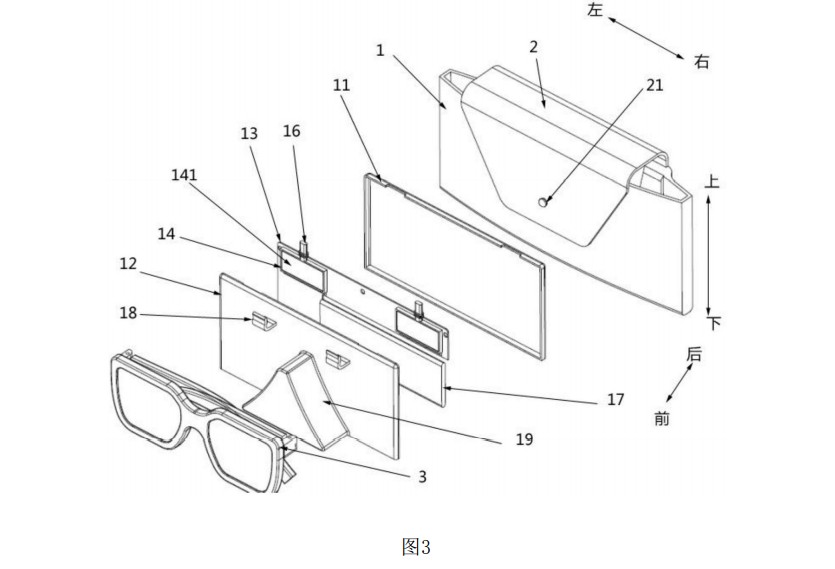 左
右
1
2
21
11
13
16
141
14
12
18
上
下
后
前
17
19
3
图3