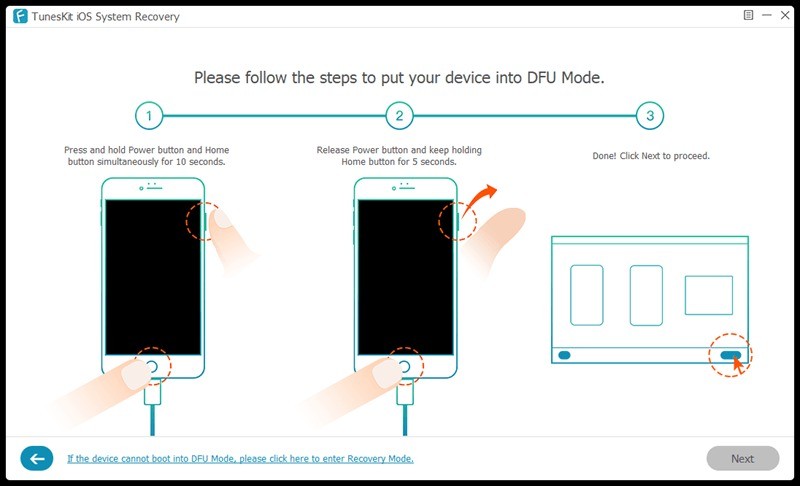 TunesKit iOS System Recovery

Please follow the steps to put your device into DFU Mode.

1

2

3

Press and hold Power button and Home button simultaneously for 10 seconds.

Release Power button and keep holding Home button for 5 seconds.

Done! Click Next to proceed.

If the device cannot boot into DFU Mode, please click here to enter Recovery Mode.

Next