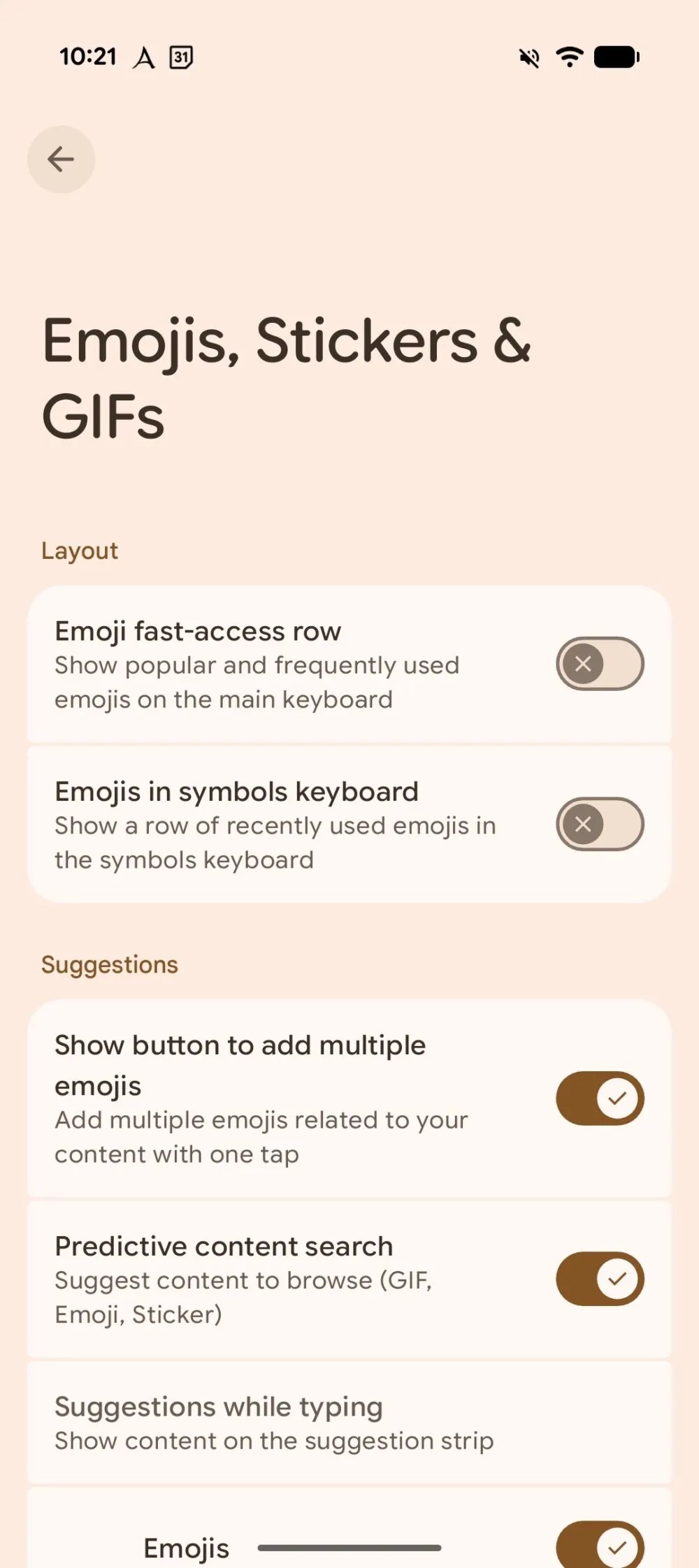 10:21 31

Emojis, Stickers & GIFs

Layout

Emoji fast-access row
Show popular and frequently used emojis on the main keyboard

Emojis in symbols keyboard
Show a row of recently used emojis in the symbols keyboard

Suggestions

Show button to add multiple emojis
Add multiple emojis related to your content with one tap

Predictive content search
Suggest content to browse (GIF, Emoji, Sticker)

Suggestions while typing
Show content on the suggestion strip

Emojis